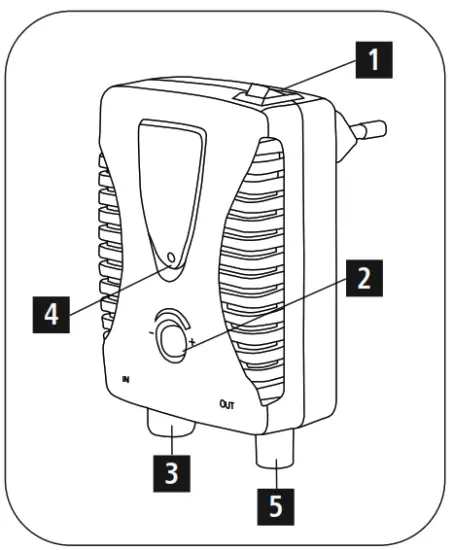 1
4
2
-
+
IN
OUT
3
5