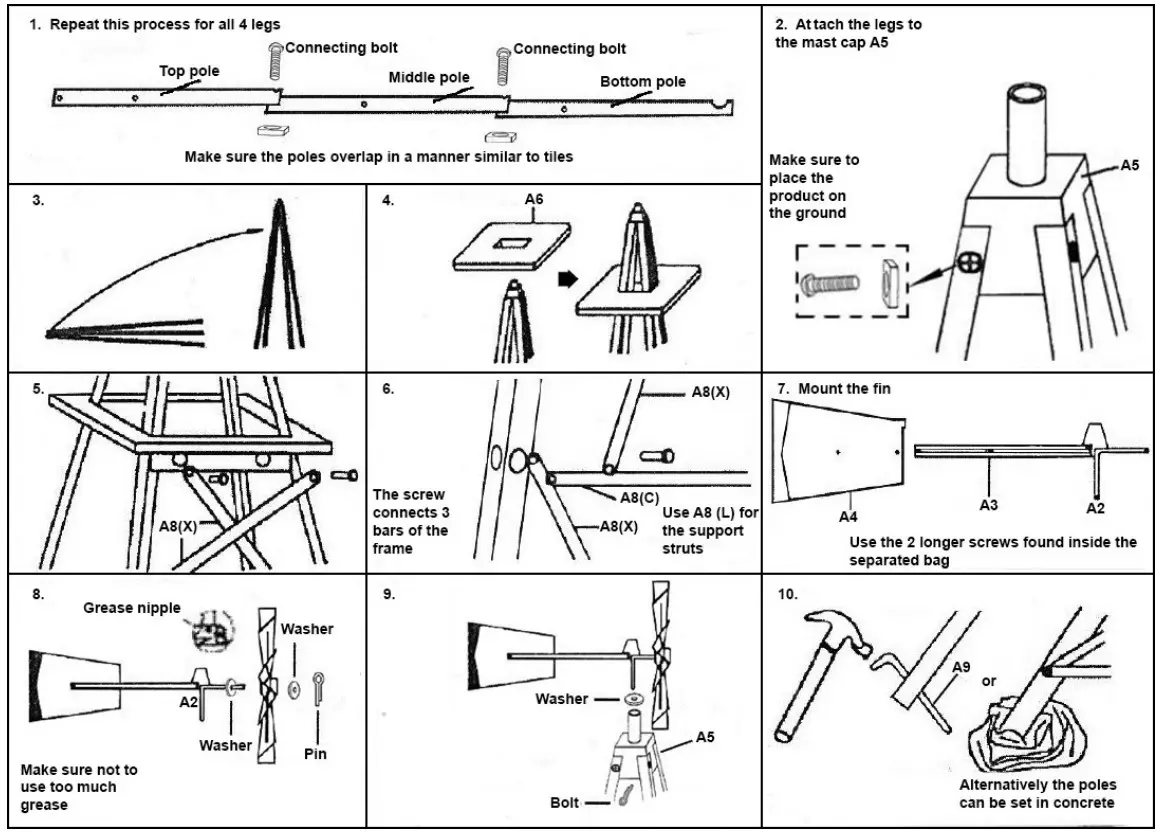 1. Repeat this process for all 4 legs

Connecting bolt

Connecting bolt

Top pole

Middle pole

Bottom pole

Make sure the poles overlap in a manner similar to tiles

2. Attach the legs to the mast cap A5

Make sure to place the product on the ground

A5

3.

4.

A6

5.

A8(X)

6.

A8(X)

The screw connects 3 bars of the frame

A8(C)

A8(X)

Use A8 (L) for the support struts

7. Mount the fin

A4

A3

A2

Use the 2 longer screws found inside the separated bag

8.

Grease nipple

Washer

A2

Washer

Pin

Make sure not to use too much grease

9.

Washer

A5

Bolt

10.

A9

or

Alternatively the poles can be set in concrete