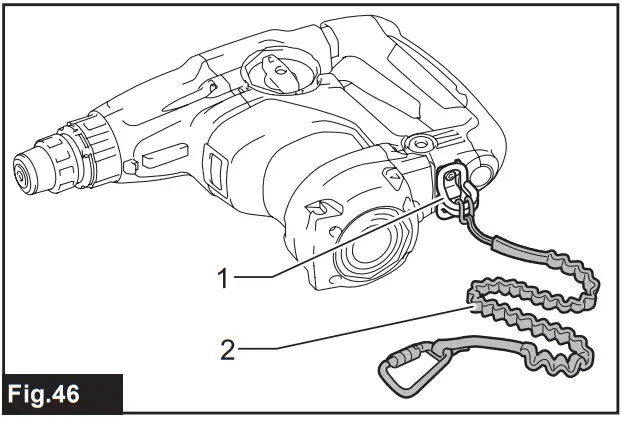 1
2
Fig.46