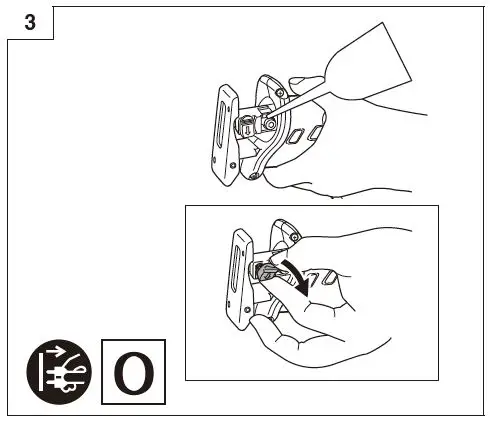 3

O