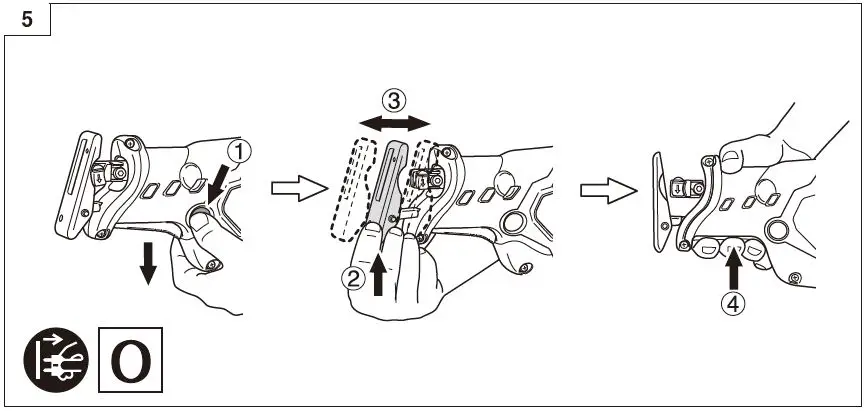 5

①

③

②

④

O