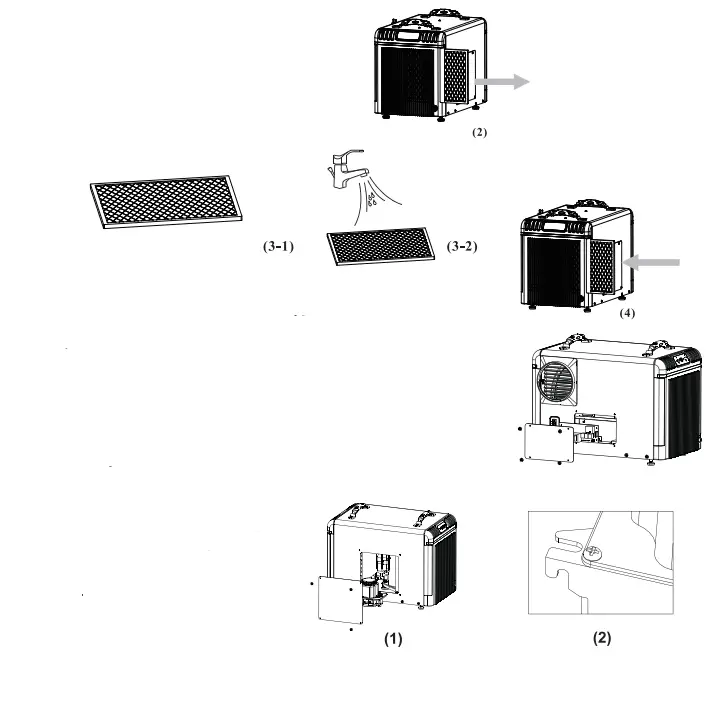 (2)

(3-1)

(3-2)

(4)

(1)

(2)