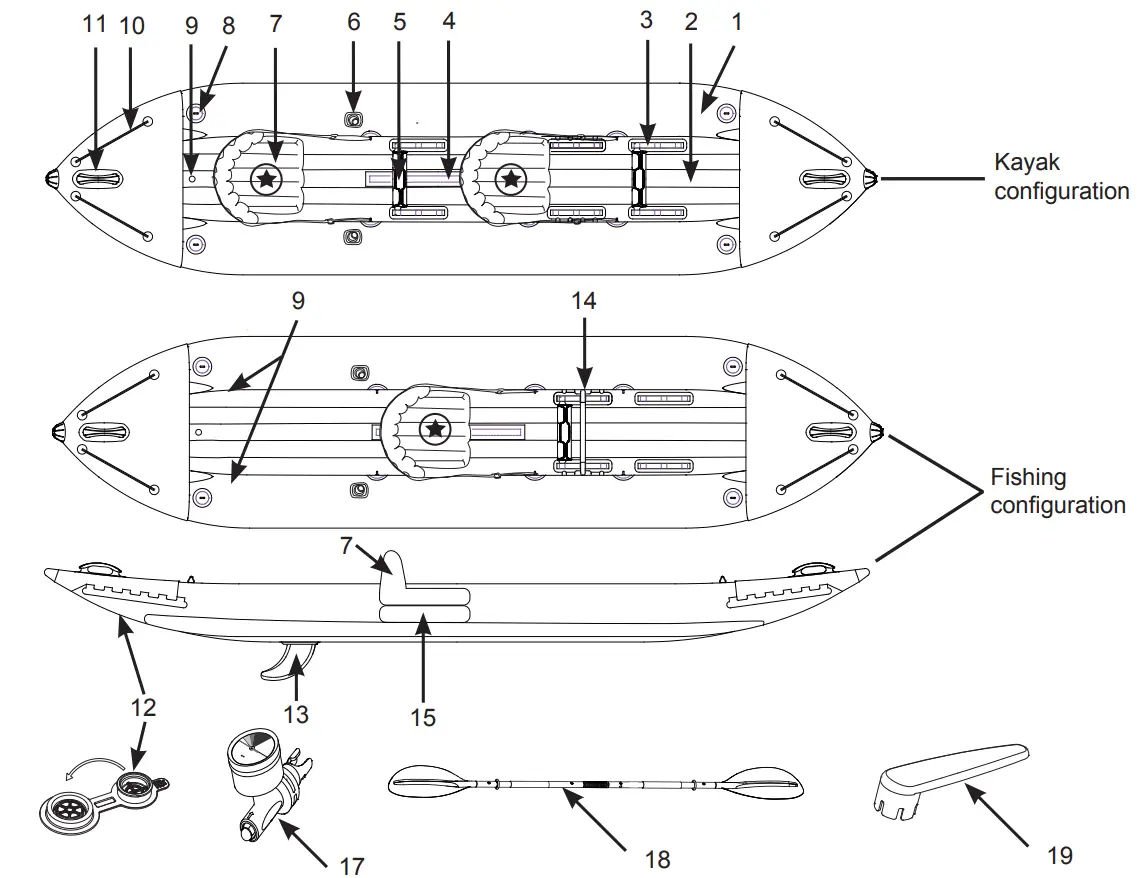 11 10 9 8 7 6 5 4 3 2 1

Kayak configuration

9

14

Fishing configuration

7

12

13

15

17

18

19