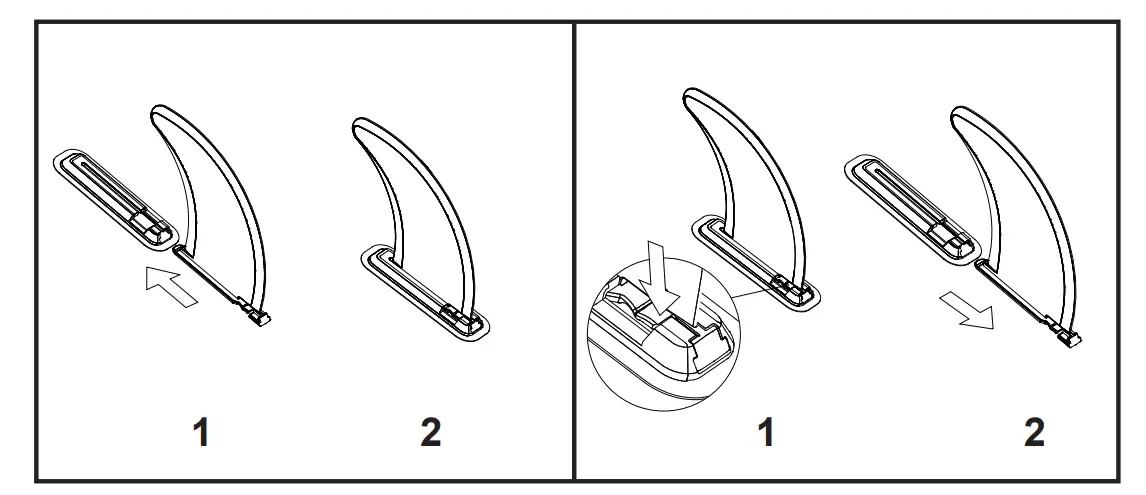 1 2

1 2