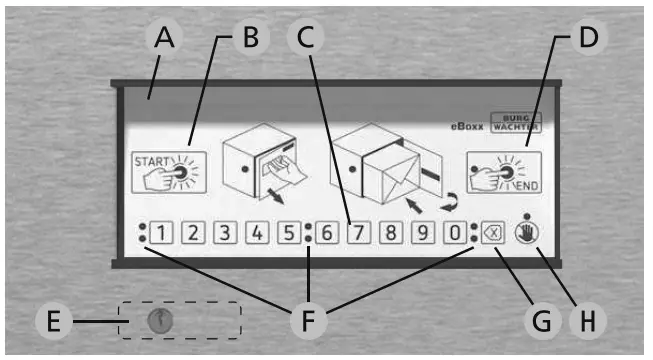 A
B
C
D
eBoxx
BURG WÄCHTER
START
END
1 2 3 4 5 6 7 8 9 0
E
F
G
H