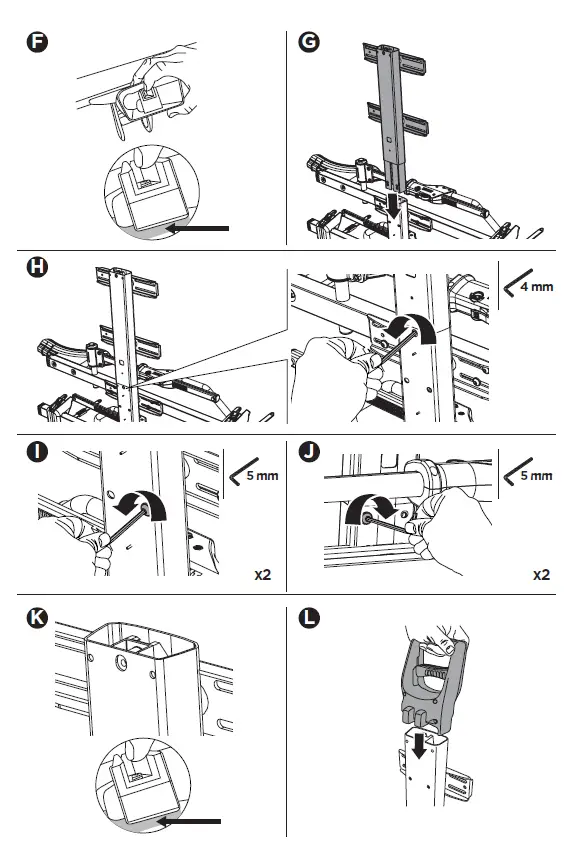 F

G

H

4 mm

I

5 mm

x2

J

5 mm

x2

K

L