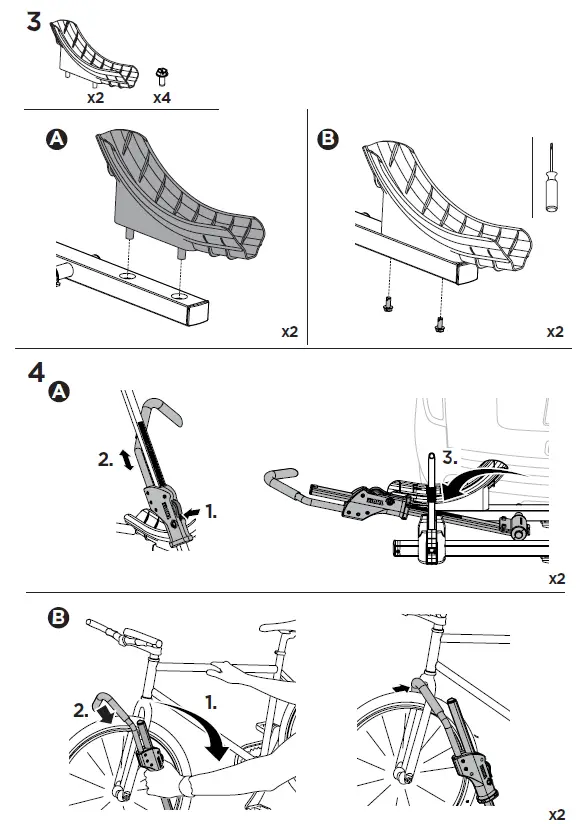 3
x2 x4
A
x2
B
x2
4
A
2.
1.
3.
x2
B
2.
1.
x2