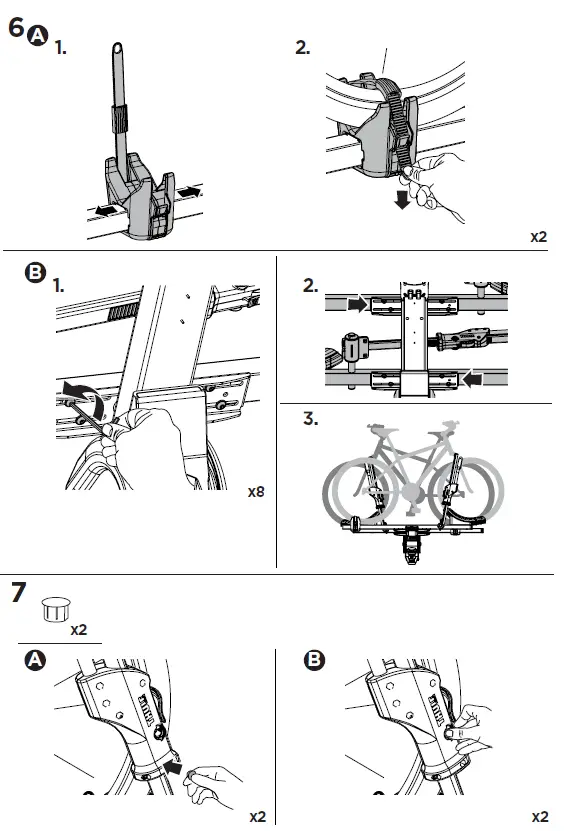 6 A 1.

2.

x2

B 1.

x8

2.

3.

7

x2

A

x2

B

x2