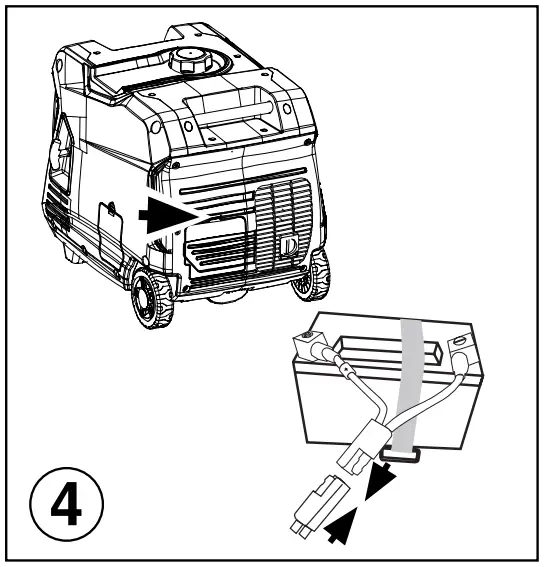 4