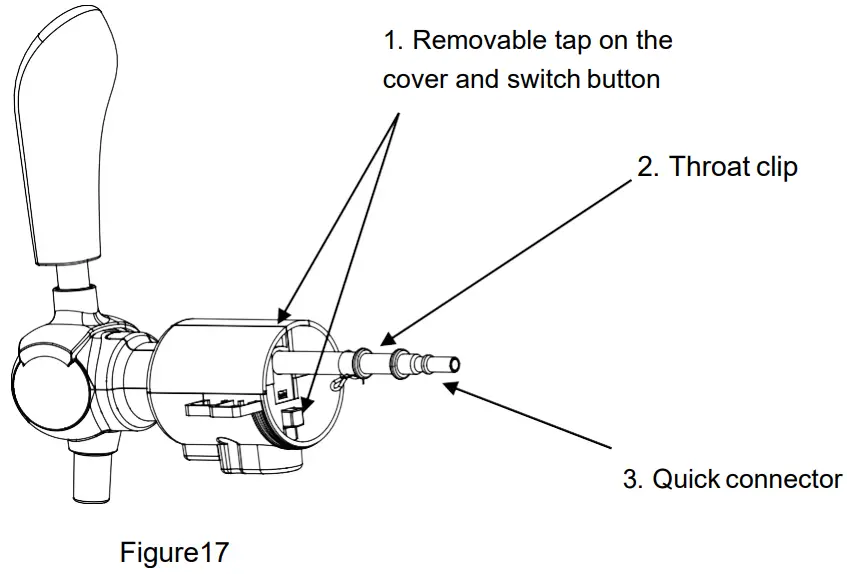 1. Removable tap on the cover and switch button

2. Throat clip

3. Quick connector

Figure17