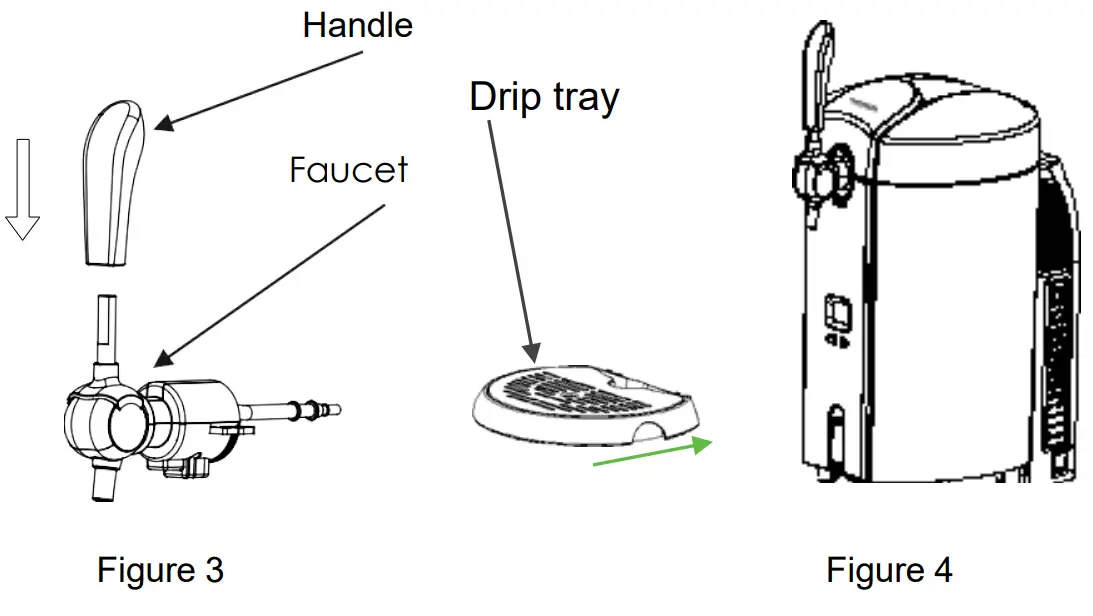 Handle

Faucet

Drip tray

Figure 3

Figure 4