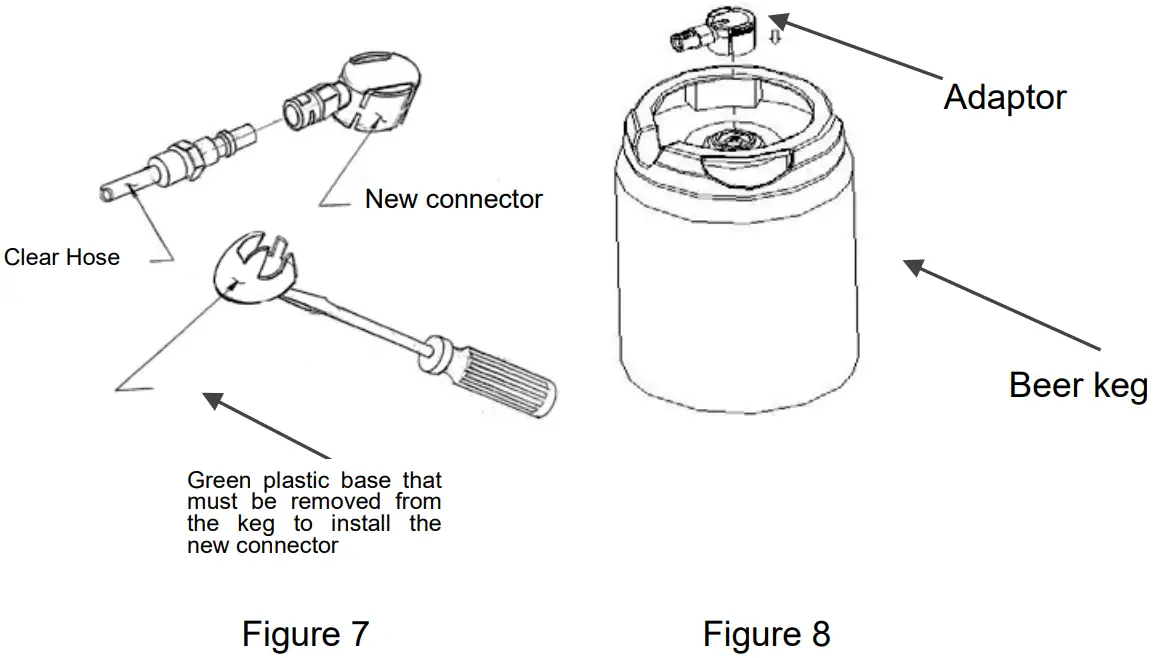 New connector

Clear Hose

Green plastic base that must be removed from the keg to install the new connector

Figure 7

Adaptor

Beer keg

Figure 8