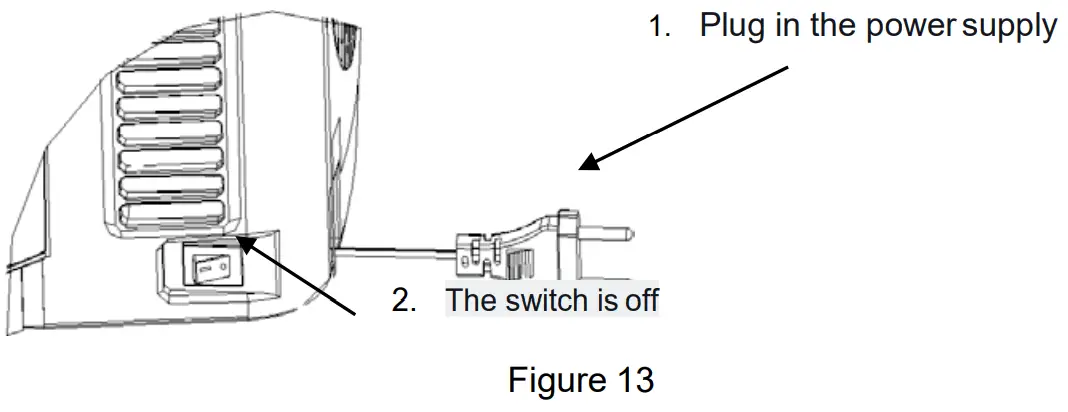 1. Plug in the power supply

2. The switch is off

Figure 13