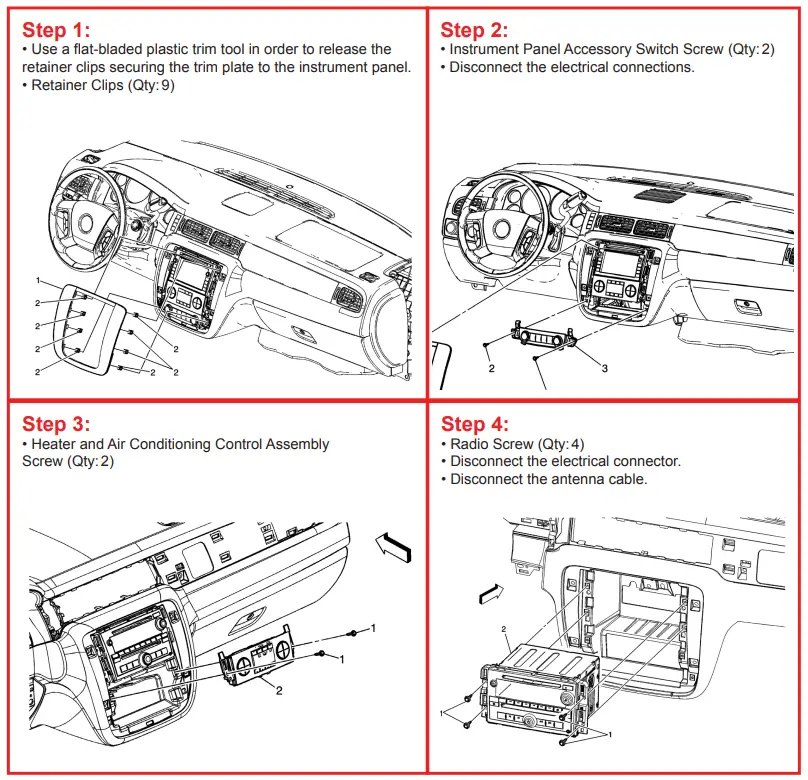 Step 1:
• Use a flat-bladed plastic trim tool in order to release the retainer clips securing the trim plate to the instrument panel.
• Retainer Clips (Qty: 9)

1
2
2
2
2
2
2

Step 2:
• Instrument Panel Accessory Switch Screw (Qty: 2)
• Disconnect the electrical connections.

2
3

Step 3:
• Heater and Air Conditioning Control Assembly Screw (Qty: 2)

1
1
2

Step 4:
• Radio Screw (Qty: 4)
• Disconnect the electrical connector.
• Disconnect the antenna cable.

2
1
1