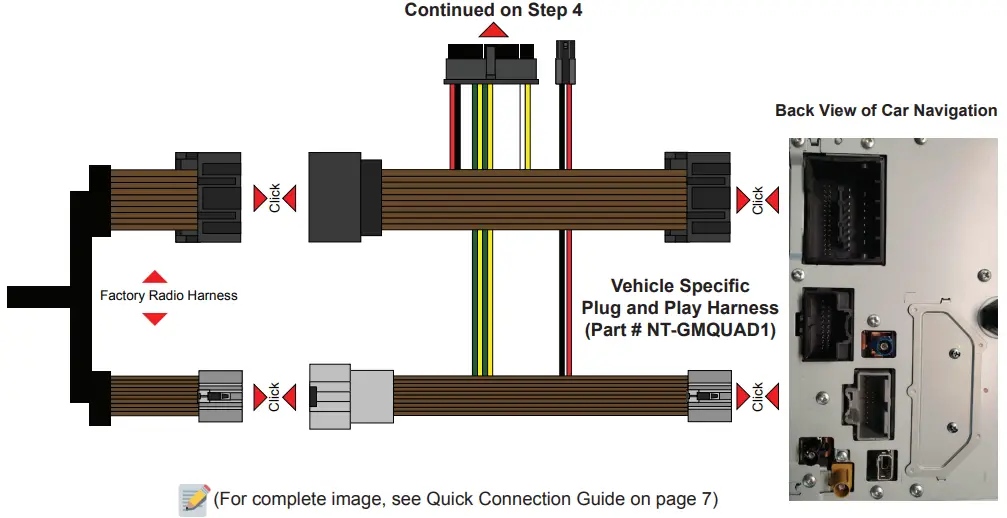 Continued on Step 4

Back View of Car Navigation

Click

Click

Factory Radio Harness

Vehicle Specific
Plug and Play Harness
(Part # NT-GMQUAD1)

Click

Click

(For complete image, see Quick Connection Guide on page 7)