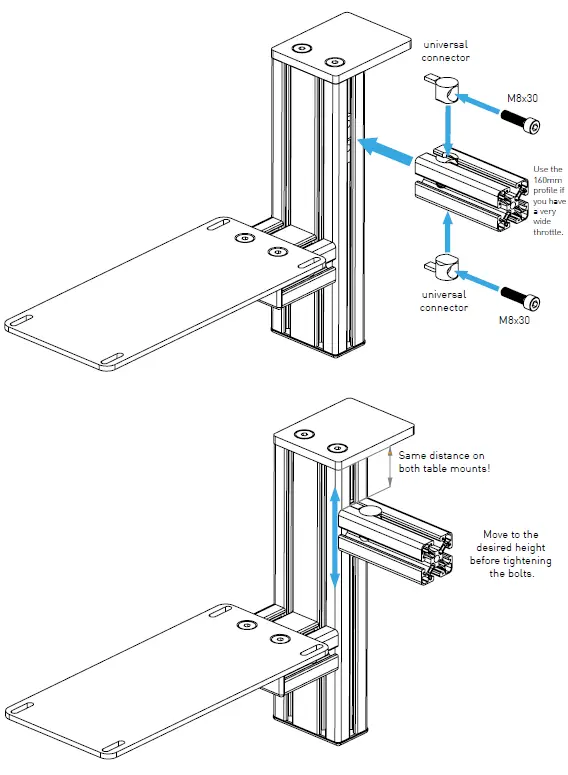 universal connector

M8x30

Use the 160mm profile if you have a very wide throttle.

universal connector

M8x30

Same distance on both table mounts!

Move to the desired height before tightening the bolts.