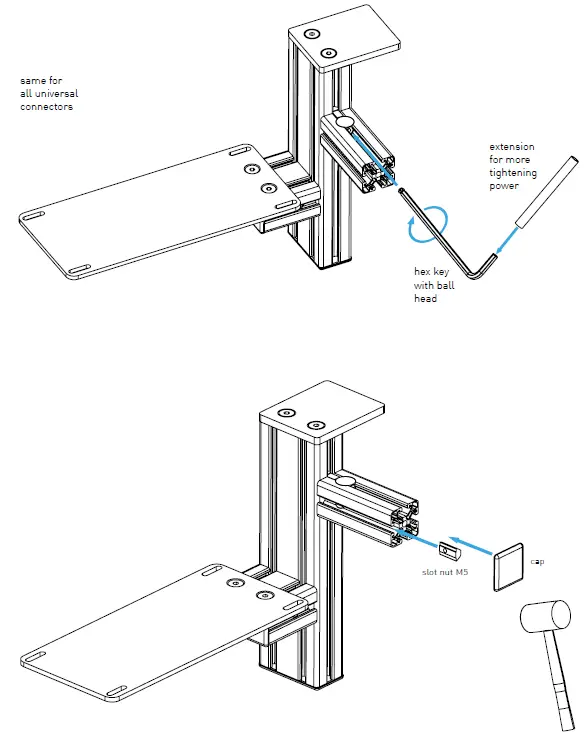 same for all universal connectors

extension for more tightening power

hex key with ball head

slot nut M5

cap