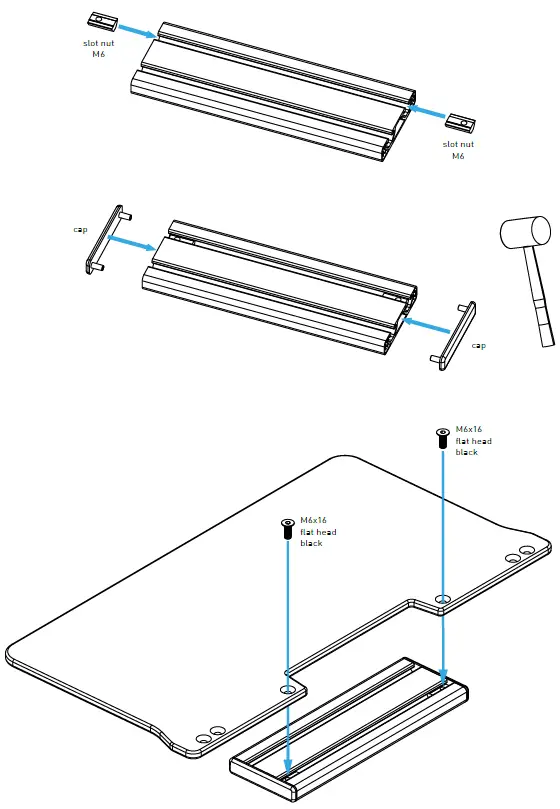 slot nut
M6

slot nut
M6

cap

cap

M6x16
flat head
black

M6x16
flat head
black