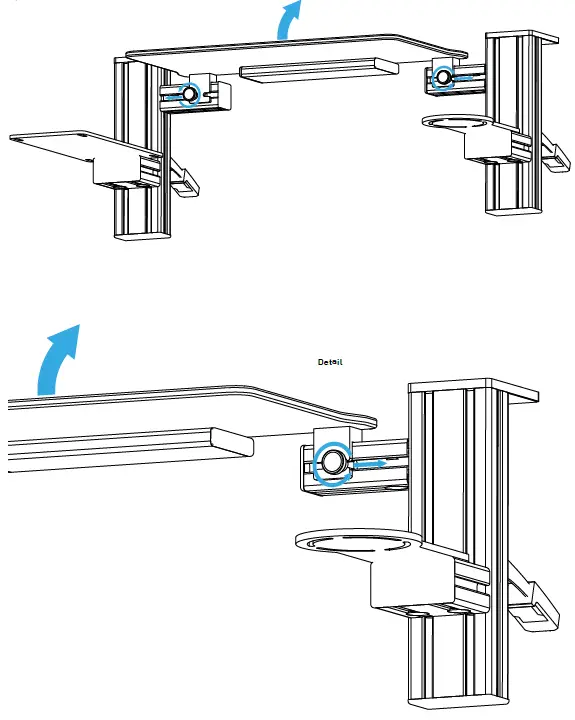 Detail