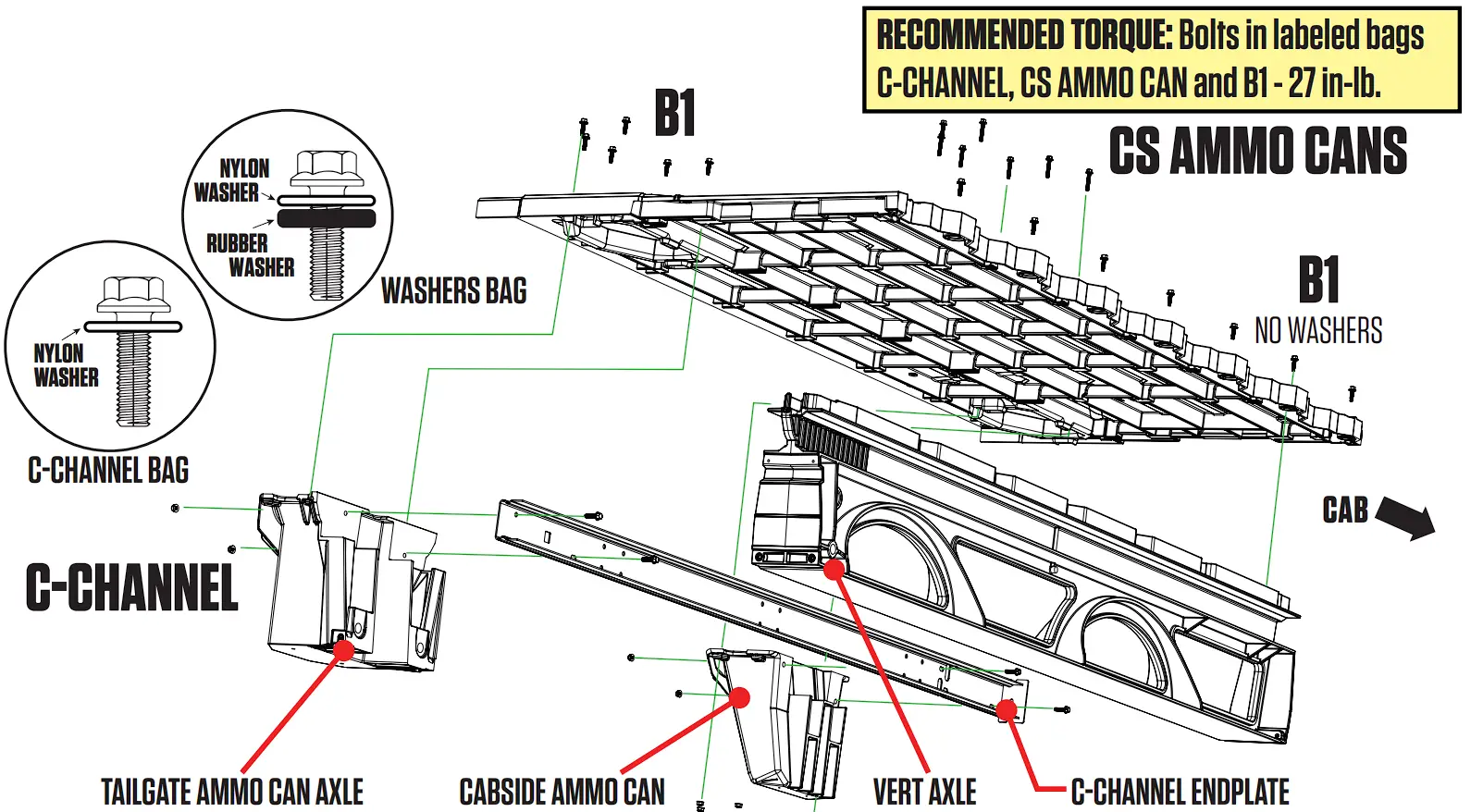 RECOMMENDED TORQUE: Bolts in labeled bags C-CHANNEL, CS AMMO CAN and B1 - 27 in-lb.

B1

CS AMMO CANS

NYLON WASHER

RUBBER WASHER

WASHERS BAG

NYLON WASHER

C-CHANNEL BAG

B1
NO WASHERS

CAB

C-CHANNEL

TAILGATE AMMO CAN AXLE

CABSIDE AMMO CAN

VERT AXLE

C-CHANNEL ENDPLATE