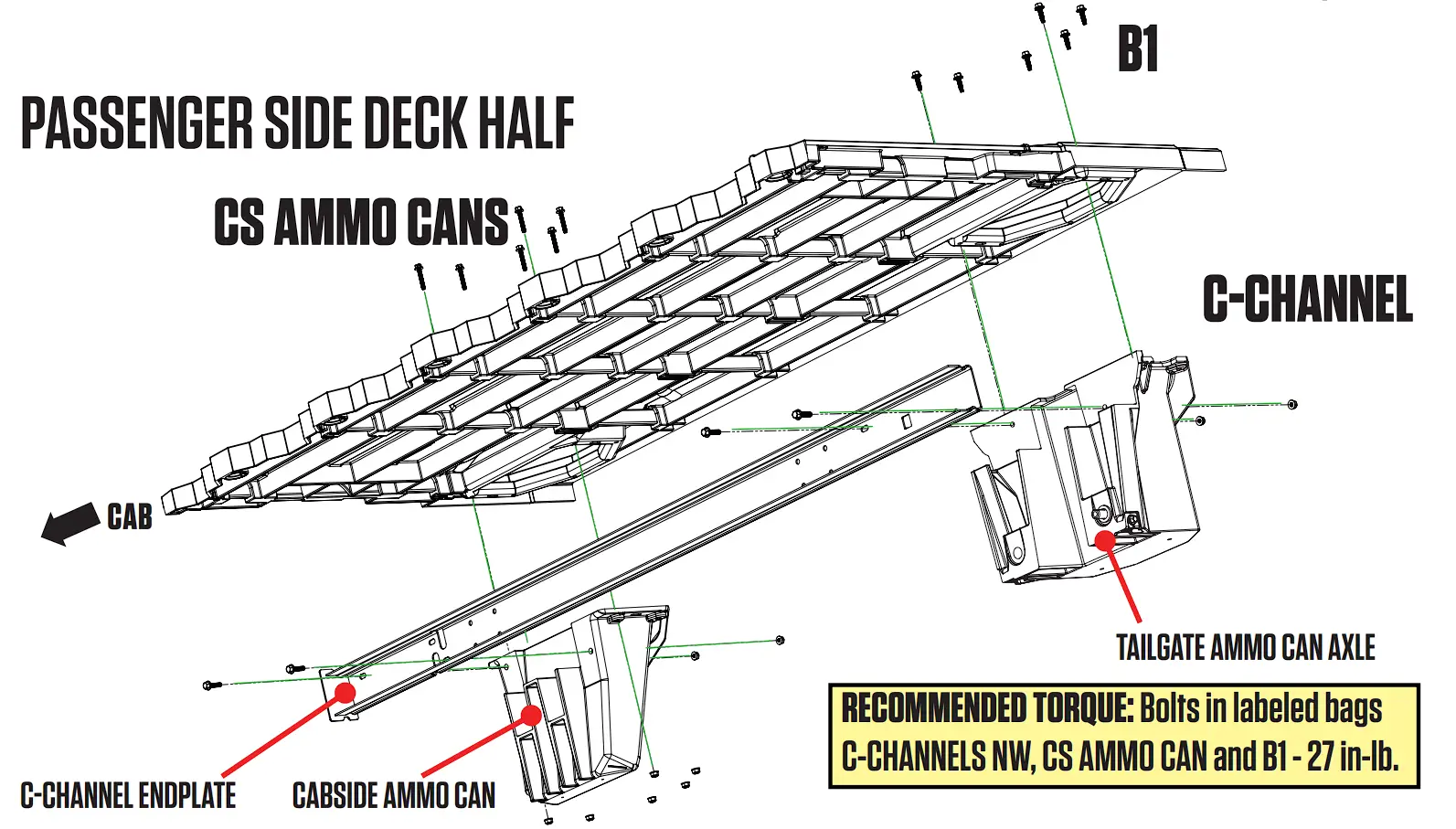 B1

PASSENGER SIDE DECK HALF

CS AMMO CANS

C-CHANNEL

CAB

TAILGATE AMMO CAN AXLE

RECOMMENDED TORQUE: Bolts in labeled bags C-CHANNELS NW, CS AMMO CAN and B1 - 27 in-lb.

C-CHANNEL ENDPLATE

CABSIDE AMMO CAN