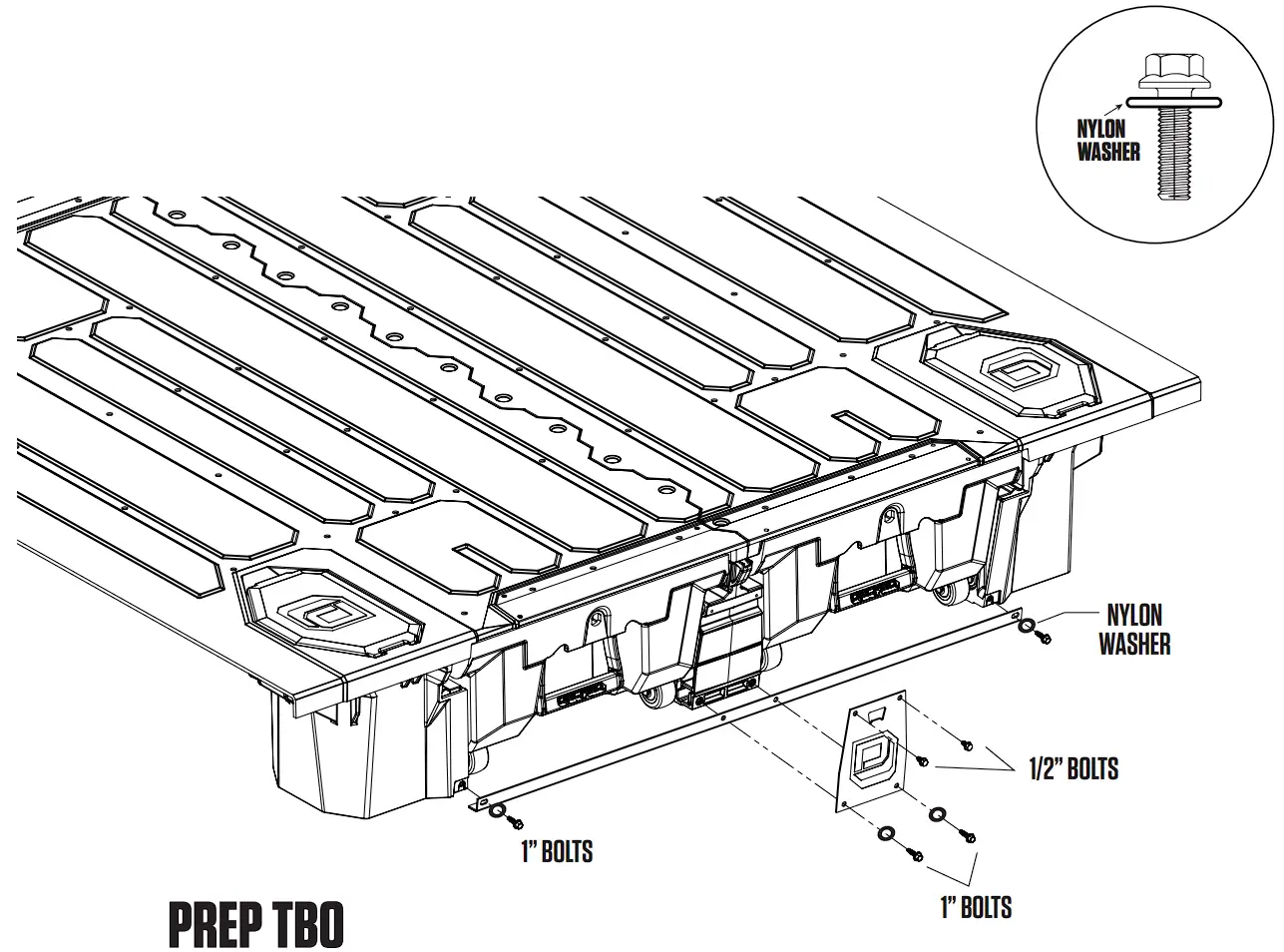 NYLON WASHER

NYLON WASHER

1/2" BOLTS

1" BOLTS

1" BOLTS

PREP TBO