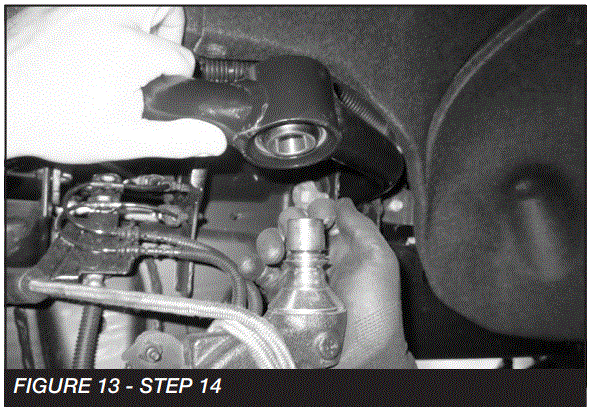 FIGURE 13 - STEP 14