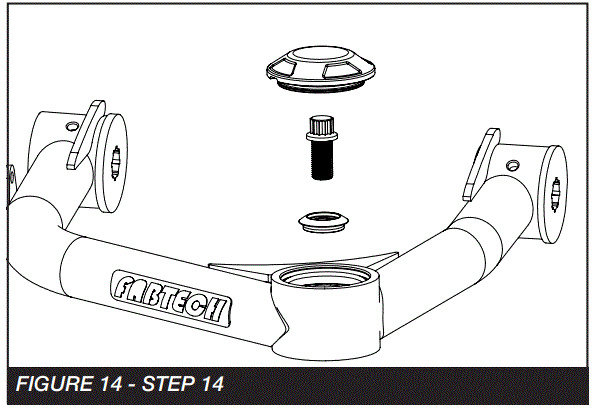 FABTECH

FIGURE 14 - STEP 14