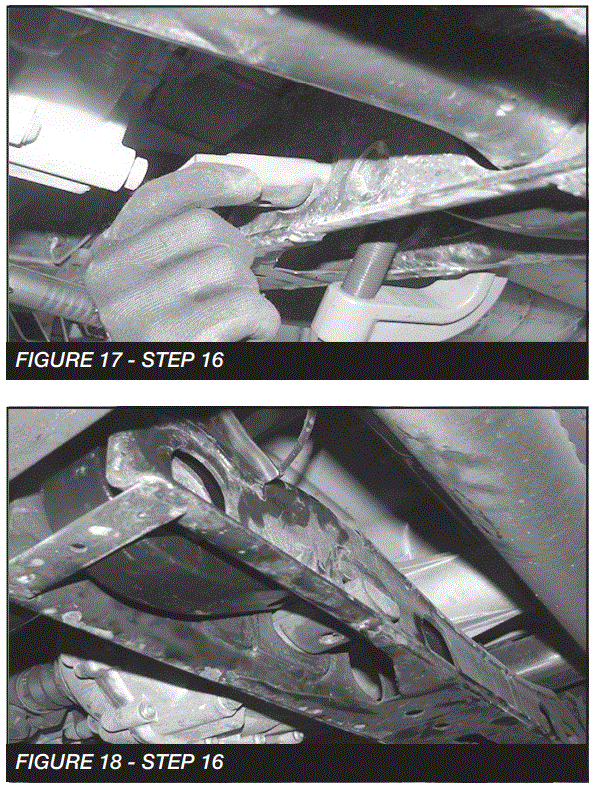 FIGURE 17 - STEP 16

FIGURE 18 - STEP 16