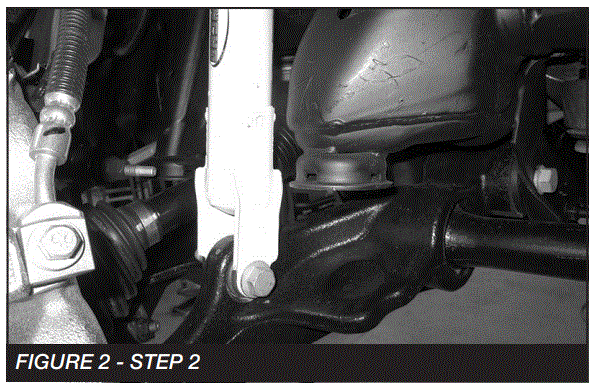 FIGURE 2 - STEP 2