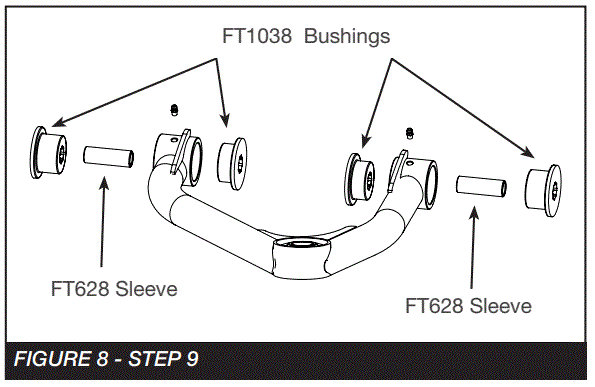 FT1038 Bushings

FT628 Sleeve

FT628 Sleeve

FIGURE 8 - STEP 9