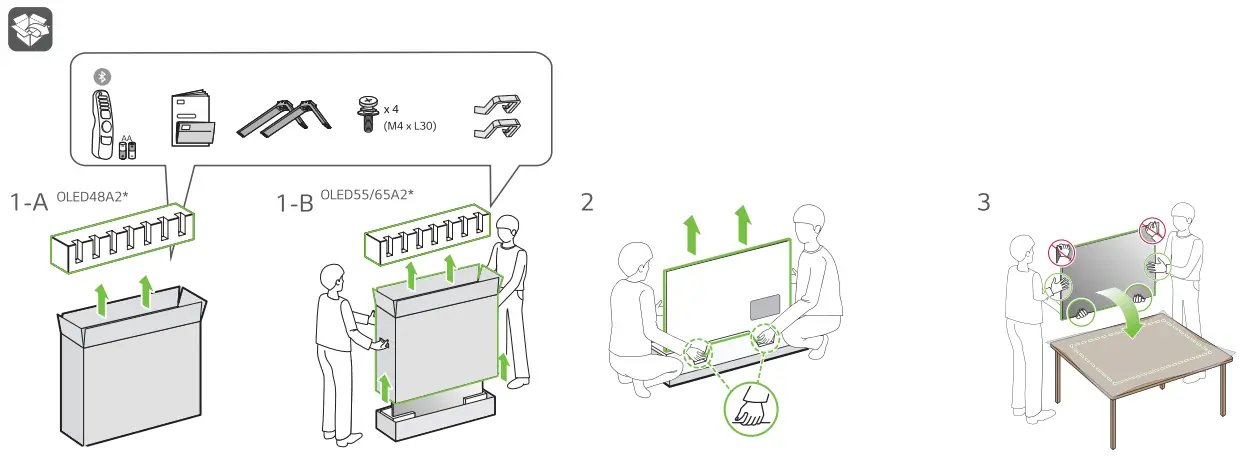 AA

x 4
(M4 x L30)

1-A OLED48A2*

1-B OLED55/65A2*

2

3