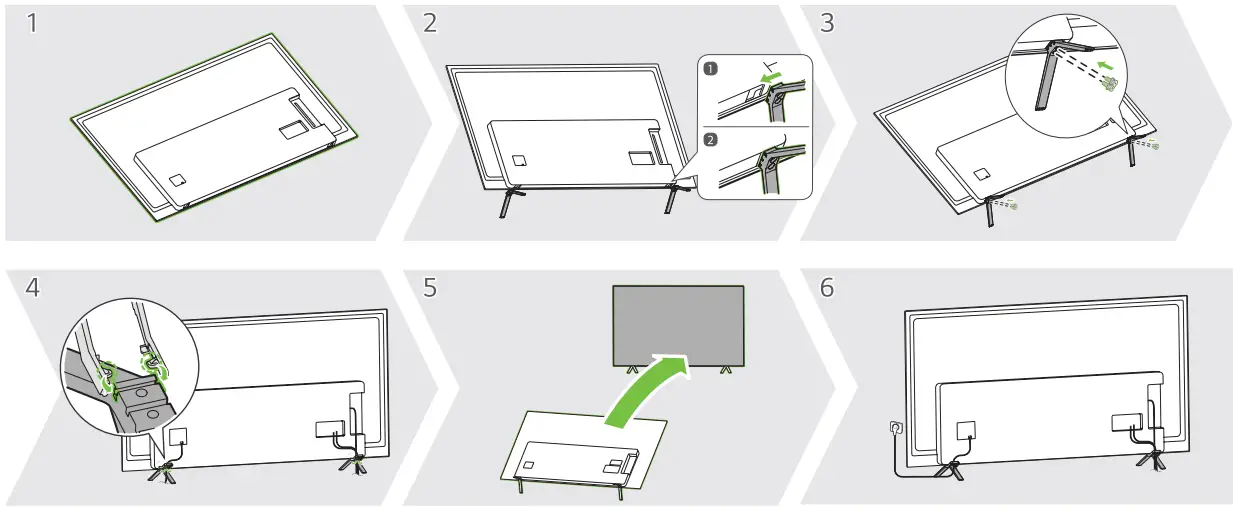 1

2

1

2

3

4

5

6