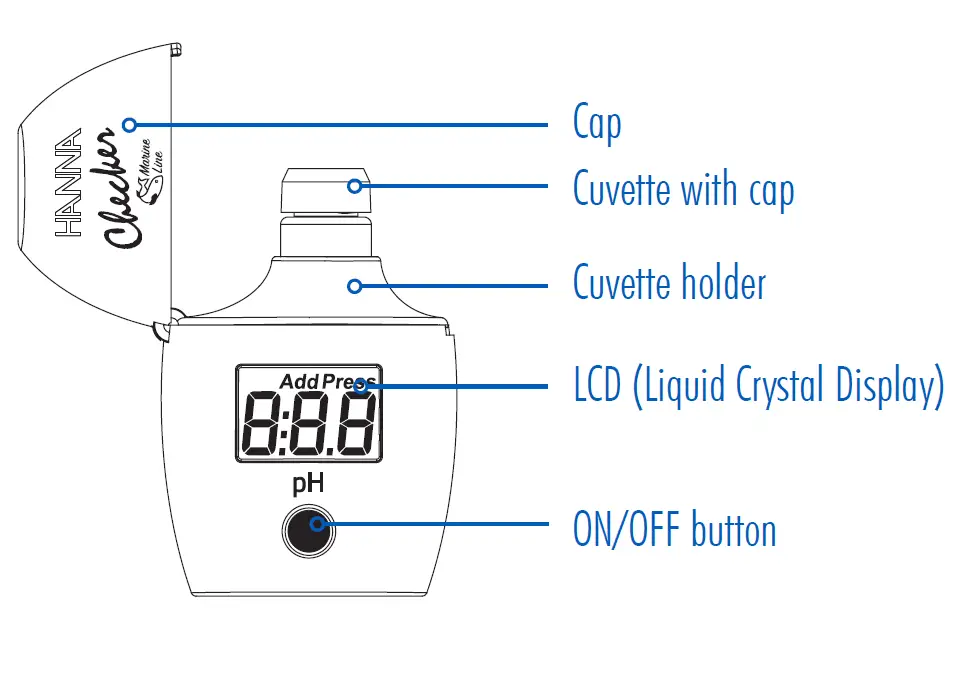 HANNA
Checker
Marine Line

Add Press
8:8.8
pH

Cap
Cuvette with cap
Cuvette holder
LCD (Liquid Crystal Display)
ON/OFF button