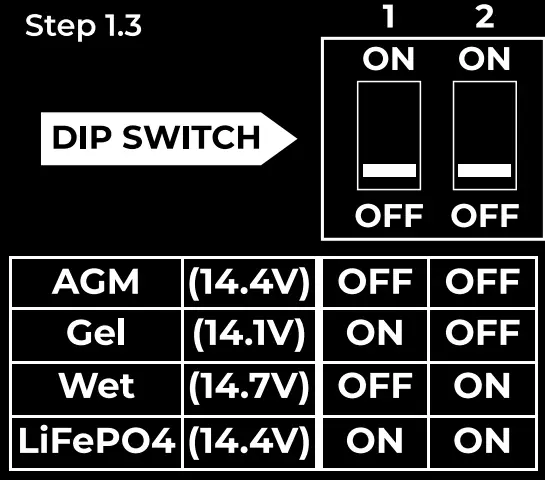 Step 1.3

DIP SWITCH

1 2
ON ON
OFF OFF

| AGM | (14.4V) | OFF | OFF |
|---|---|---|---|
| Gel | (14.1V) | ON | OFF |
| Wet | (14.7V) | OFF | ON |
| LiFePO4 | (14.4V) | ON | ON |