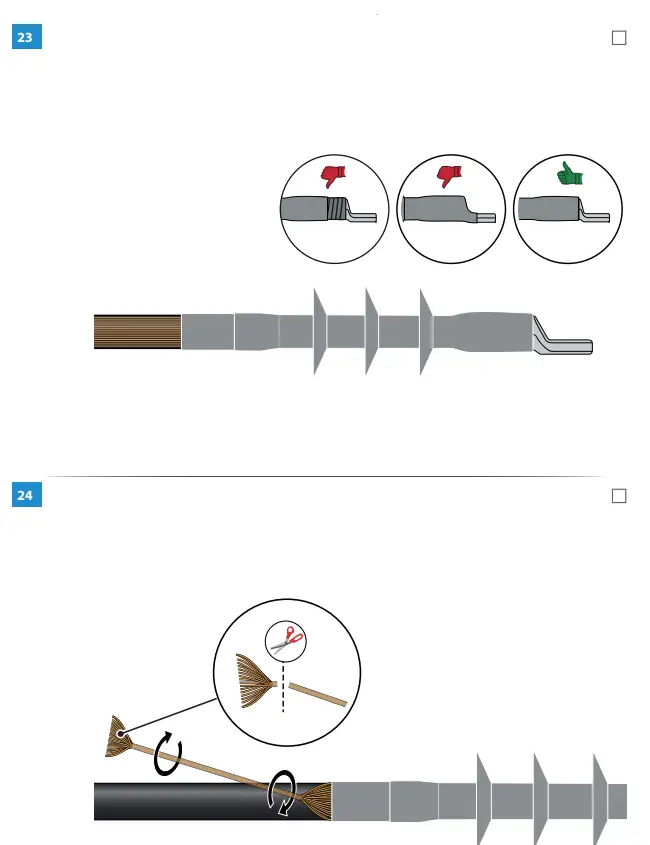 23

24