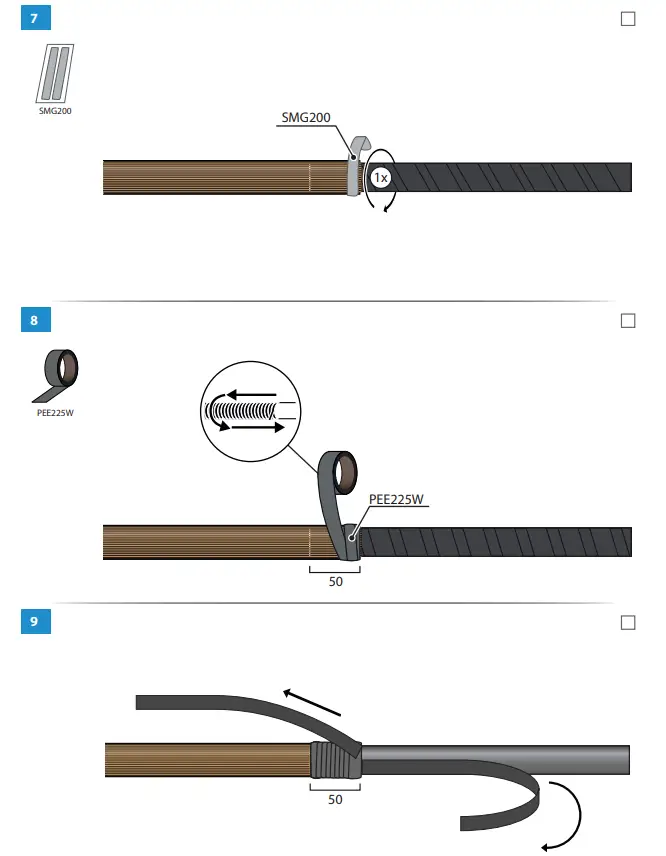 7

SMG200

SMG200

1x

8

PEE225W

PEE225W

50

9

50