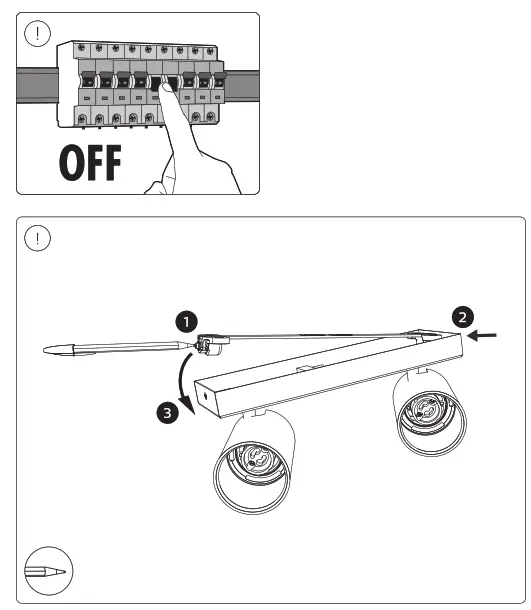 !

OFF

!

1

2

3