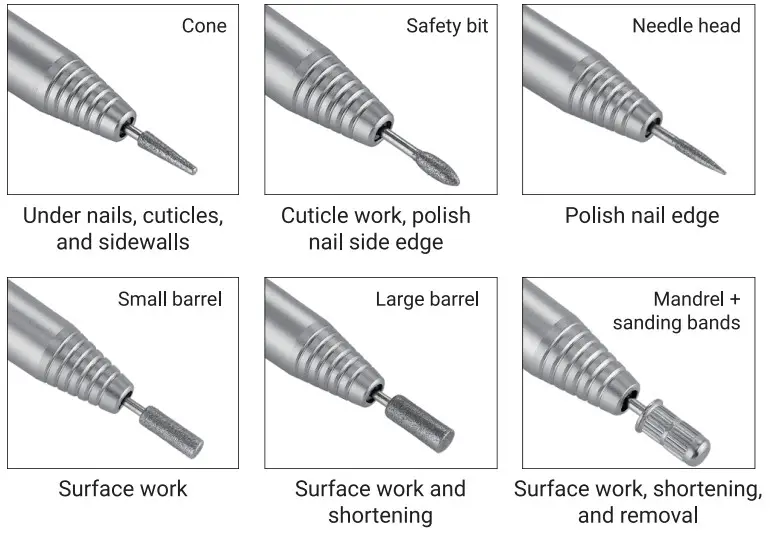 Cone

Under nails, cuticles, and sidewalls

Safety bit

Cuticle work, polish nail side edge

Needle head

Polish nail edge

Small barrel

Surface work

Large barrel

Surface work and shortening

Mandrel + sanding bands

Surface work, shortening, and removal