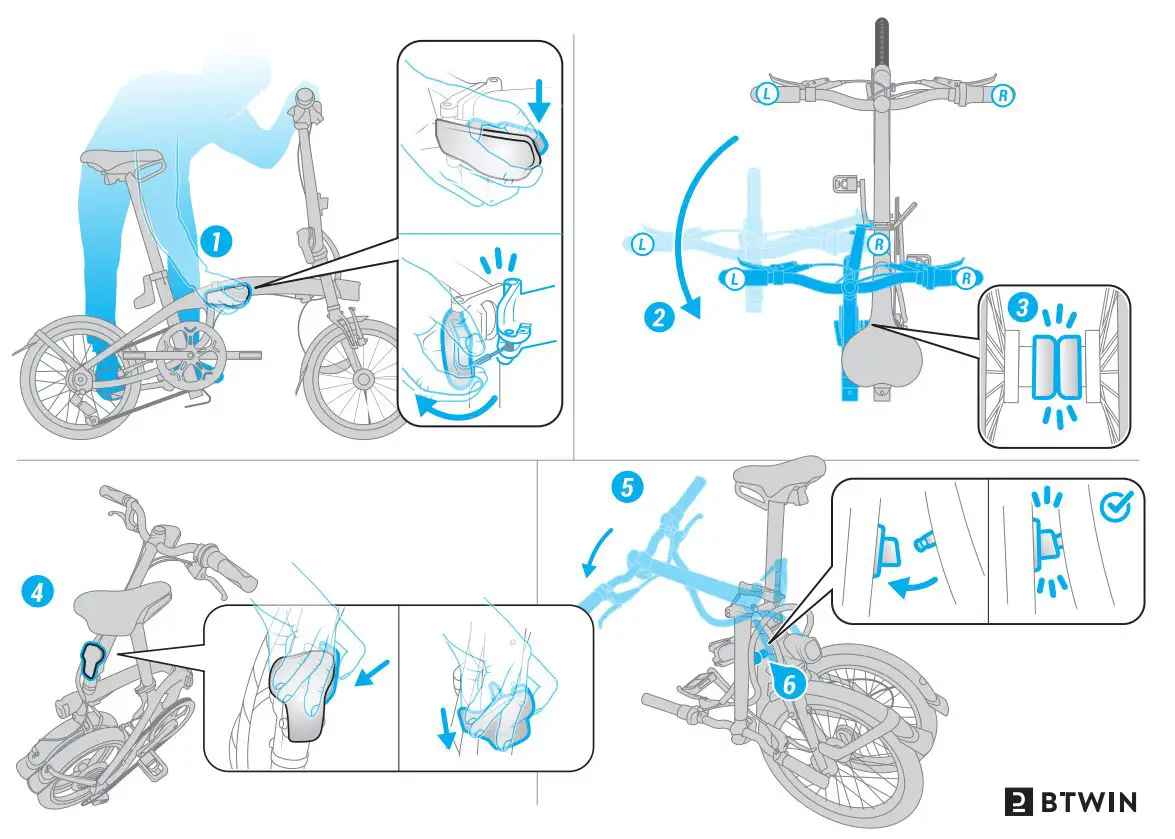 1

L
R
L
R
L
R
2
3

4

5
6

BTWIN