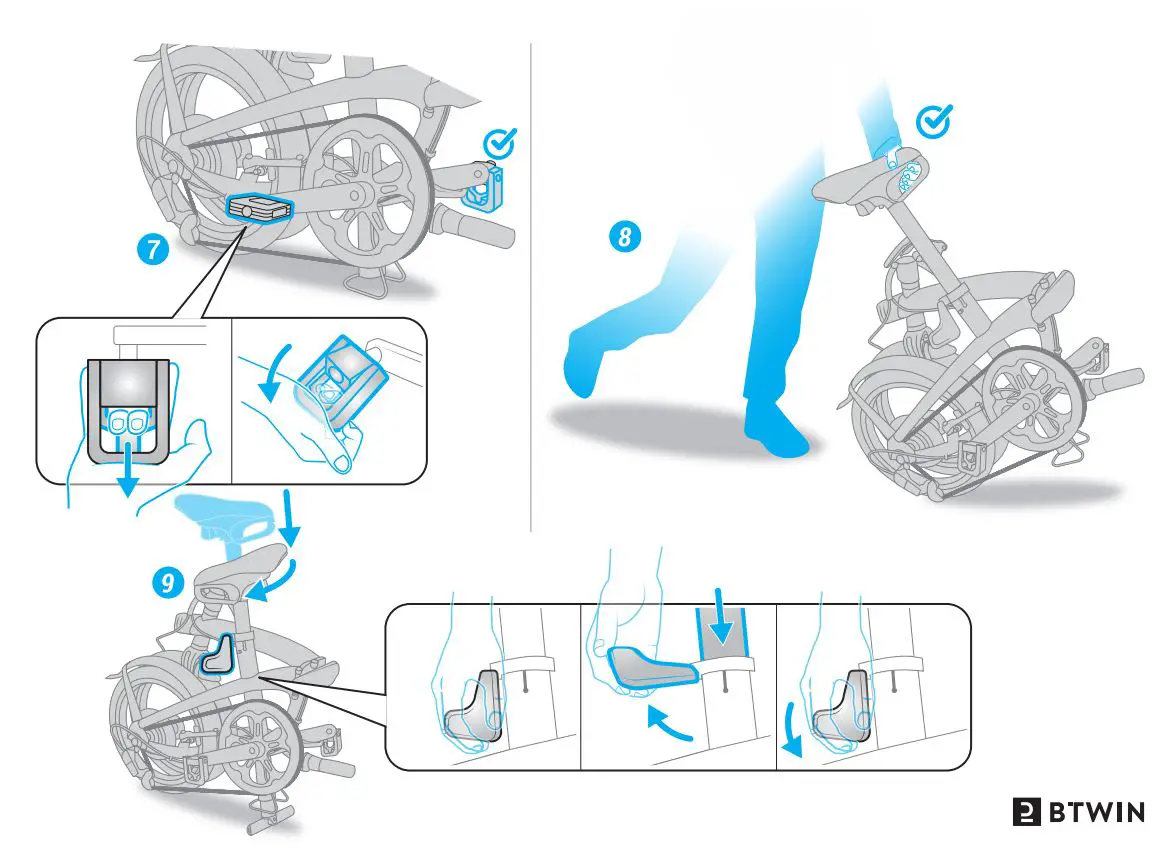 7

8

9

BTWIN