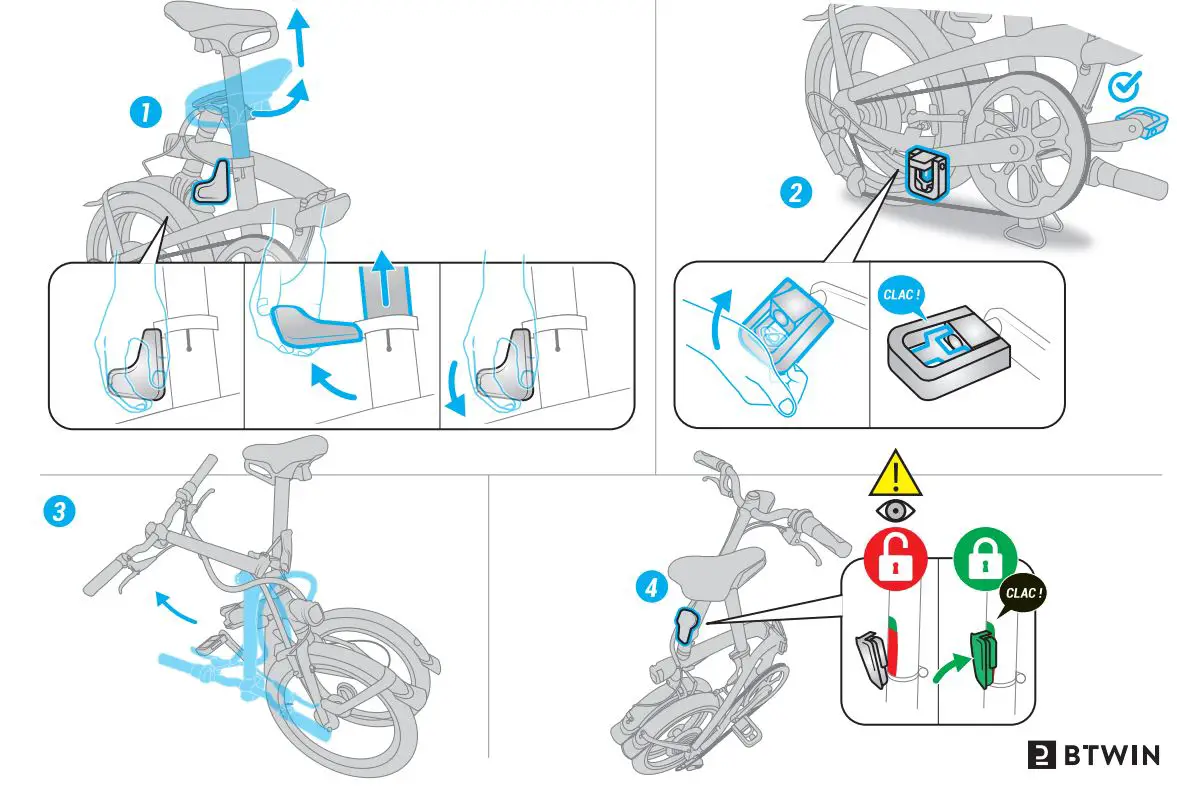 1

2

CLAC !

3

4

CLAC !

BTWIN