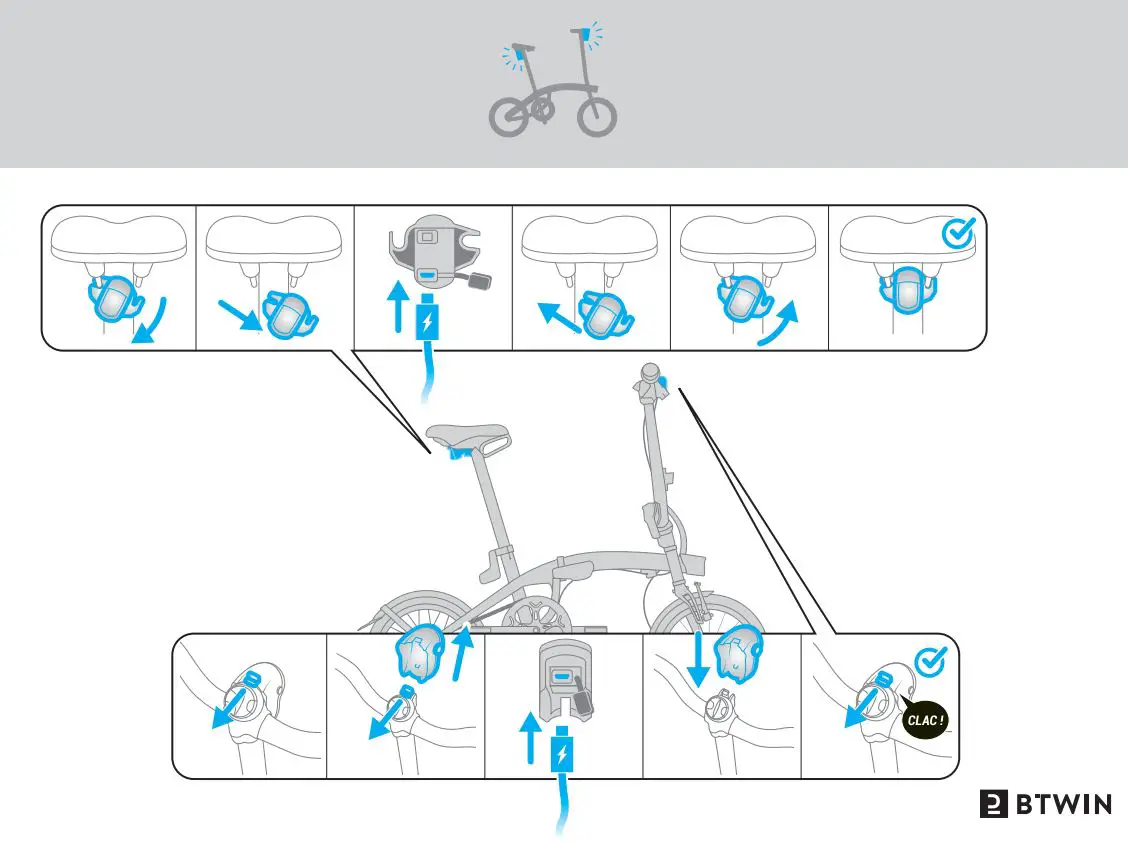 CLAC !

BTWIN