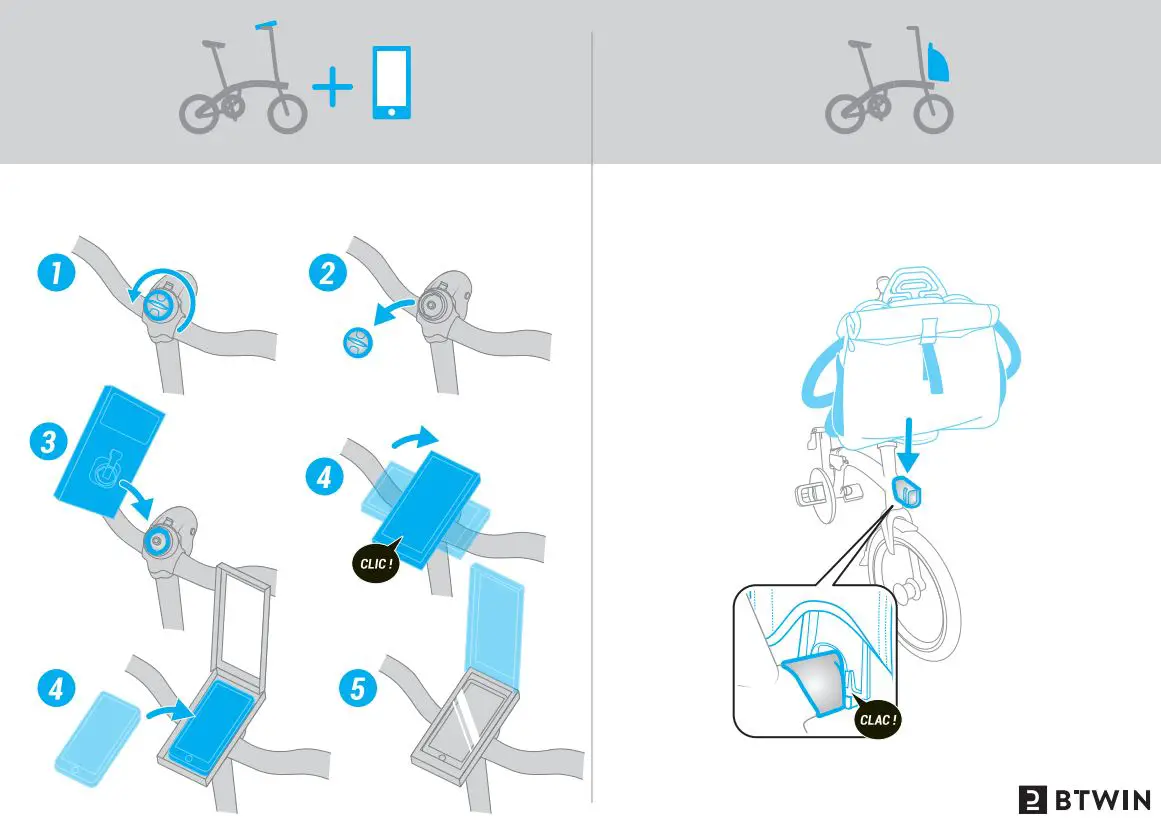 1

2

3

4

CLIC !

4

5

CLAC !

BTWIN