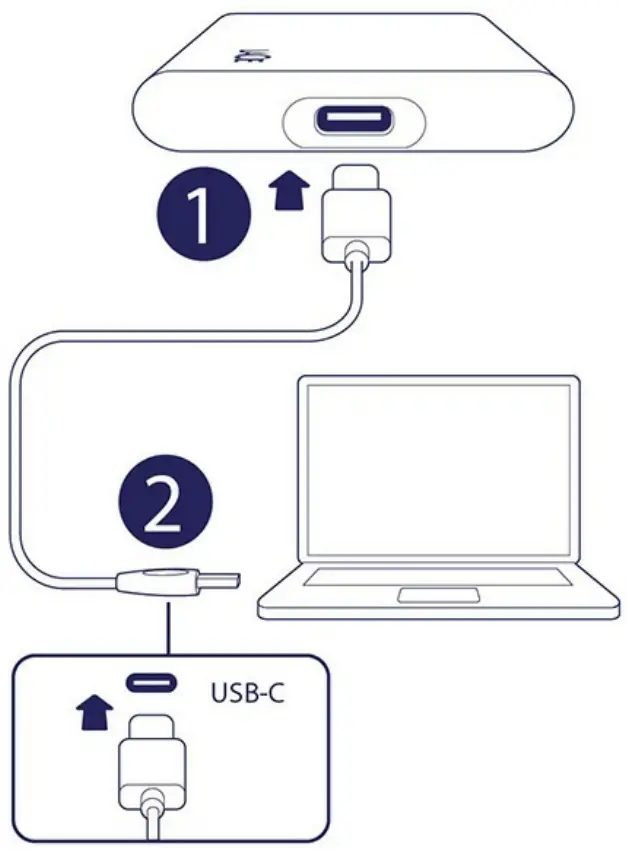 1

2

USB-C