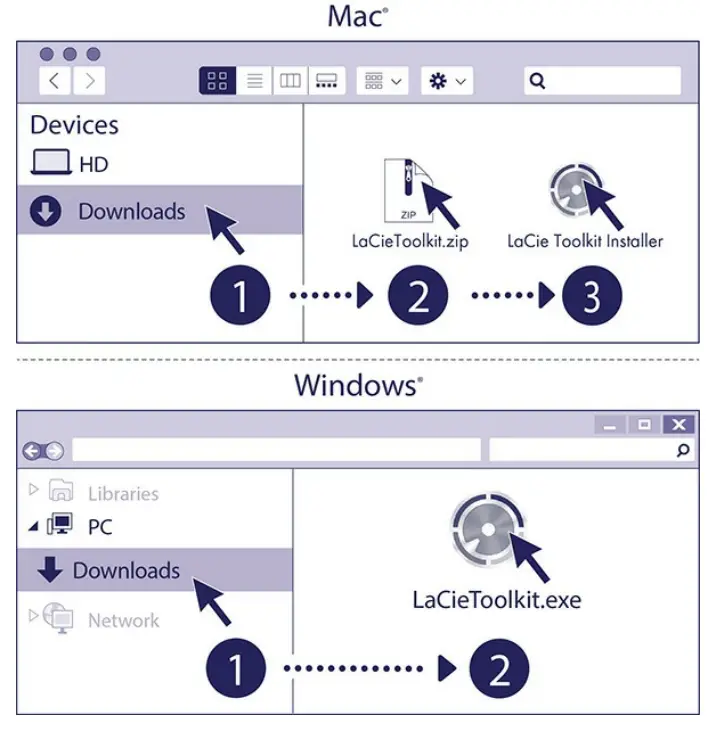 Mac®

Devices

HD

Downloads

ZIP

LaCieToolkit.zip

LaCie Toolkit Installer

1

2

3

Windows®

Libraries

PC

Downloads

Network

LaCieToolkit.exe

1

2