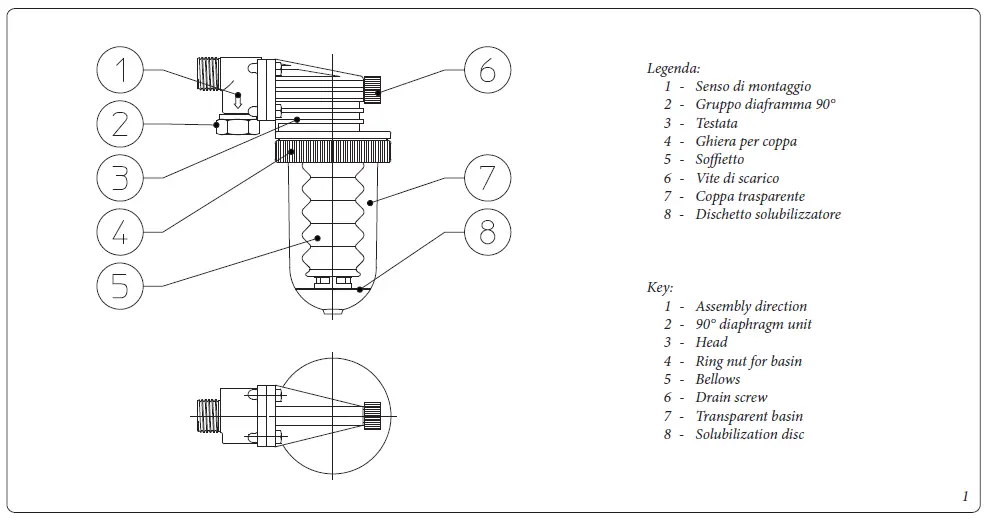 1
2
3
4
5
6
7
8

Legenda:
1 - Senso di montaggio
2 - Gruppo diaframma 90°
3 - Testata
4 - Ghiera per coppa
5 - Soffietto
6 - Vite di scarico
7 - Coppa trasparente
8 - Dischetto solubilizzatore

Key:
1 - Assembly direction
2 - 90° diaphragm unit
3 - Head
4 - Ring nut for basin
5 - Bellows
6 - Drain screw
7 - Transparent basin
8 - Solubilization disc

1