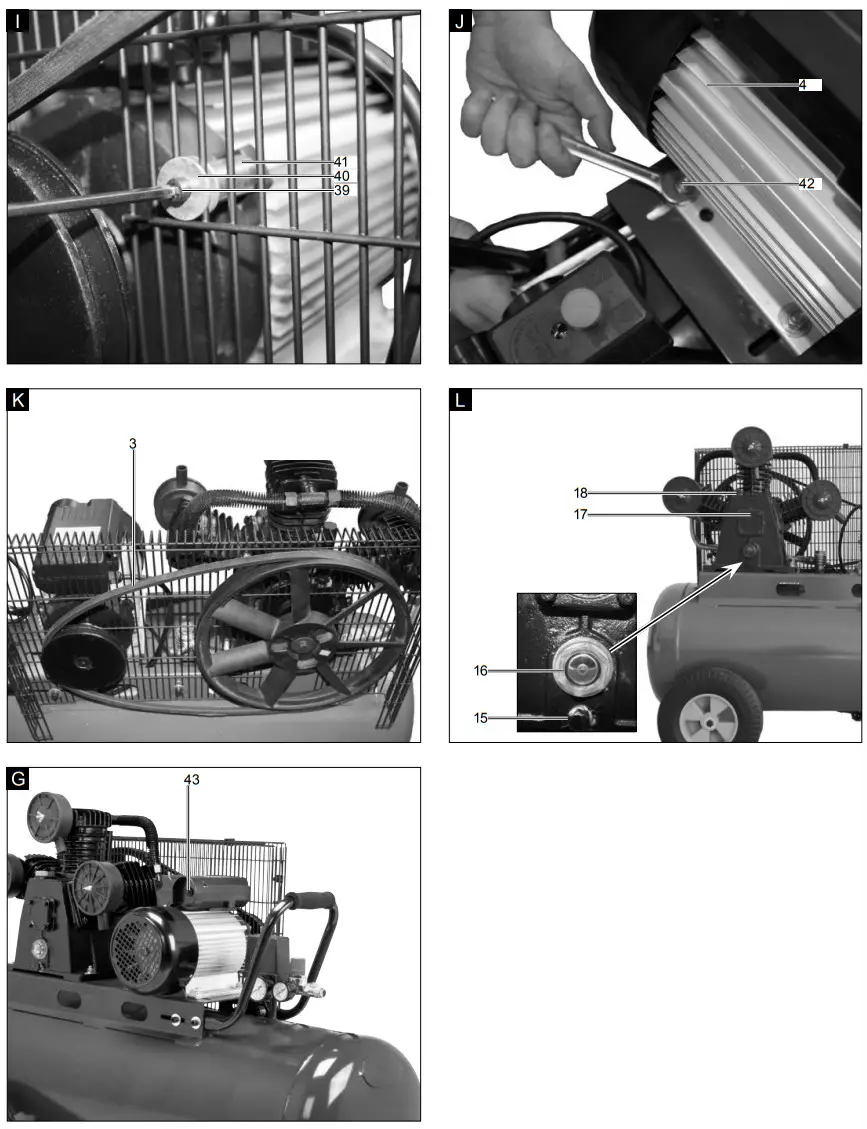 I
41
40
39

J
4
42

K
3

L
18
17
16
15

G
43