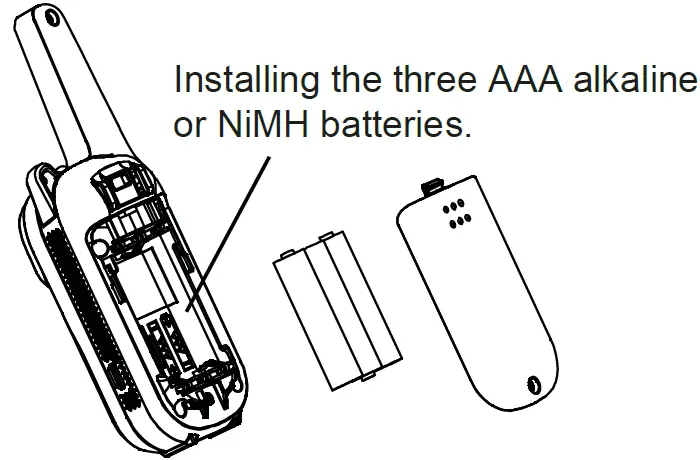 Installing the three AAA alkaline or NiMH batteries.