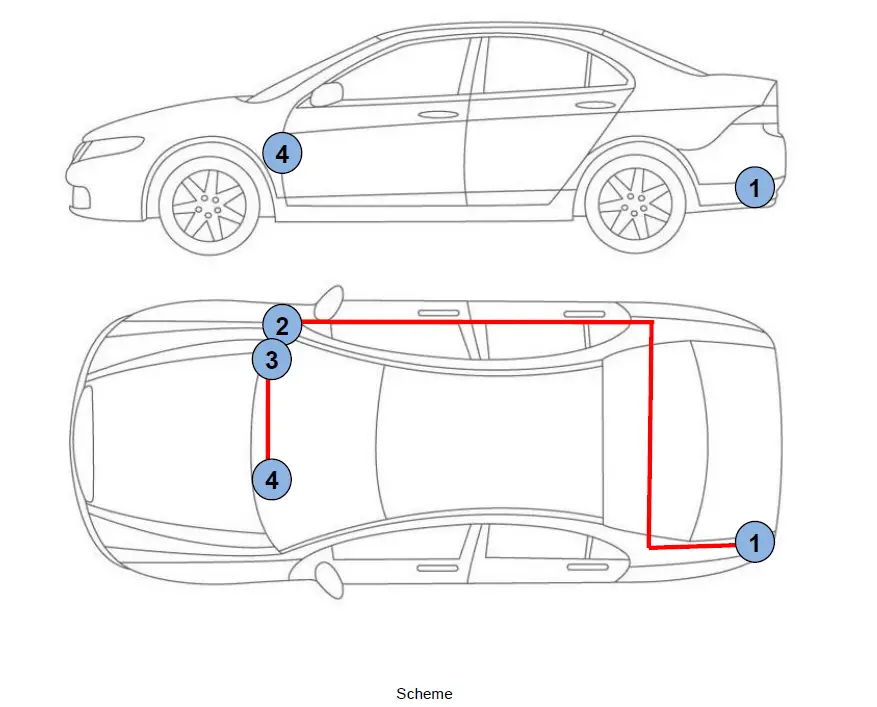 4
1
2
3
4
1
Scheme